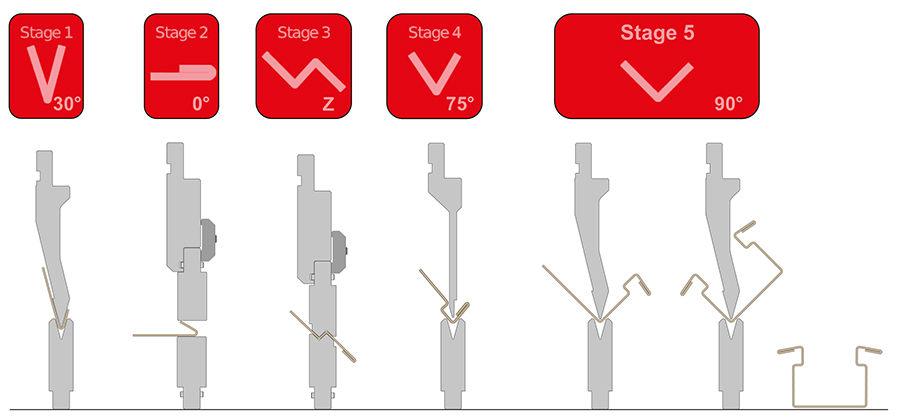 Stage 1
30°

Stage 2
0°

Stage 3
Z

Stage 4
75°

Stage 5
90°